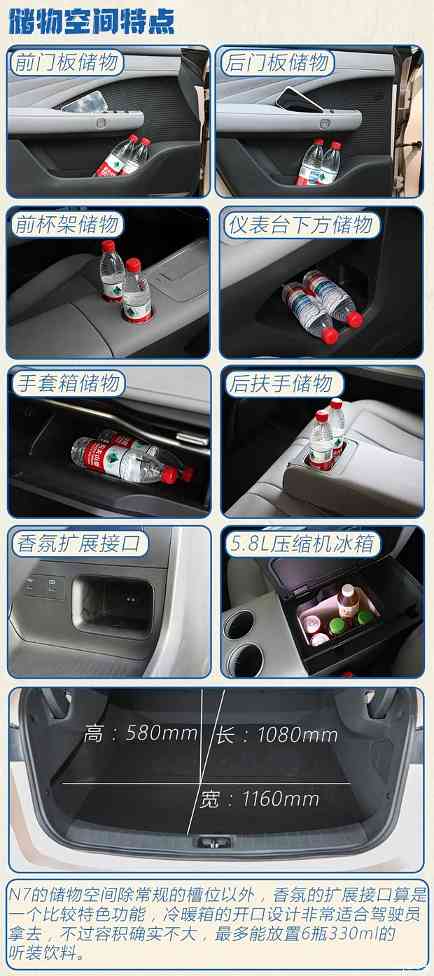 储物空间特点

前门板储物

后门板储物

前杯架储物

仪表台下方储物

手套箱储物

后扶手储物

香氛扩展接口

5.8L压缩机冰箱

高：580mm

长：1080mm

宽：1160mm

N7的储物空间除常规的槽位以外，香氛的扩展接口算是一个比较特色功能，冷暖箱的开口设计非常适合驾驶员拿去，不过容积确实不大，最多能放置6瓶330ml的听装饮料。